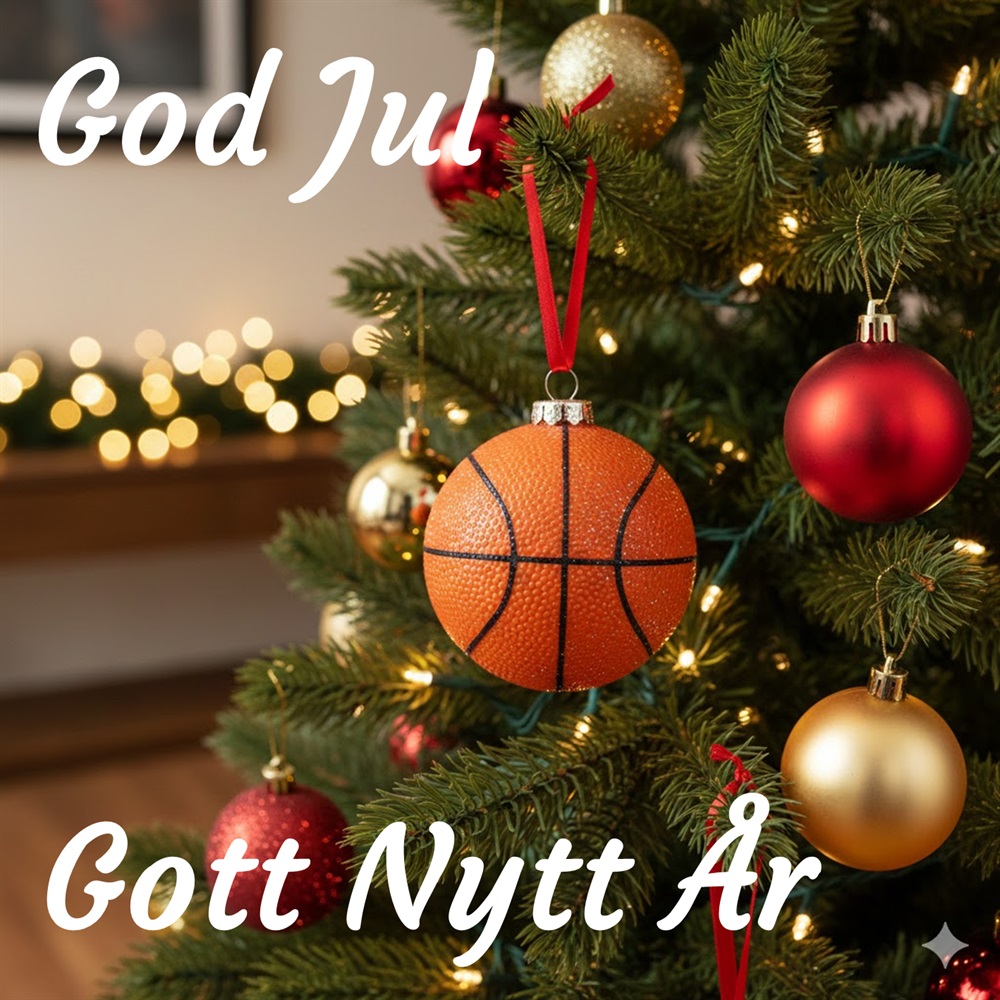 God Jul

Gott Nytt År