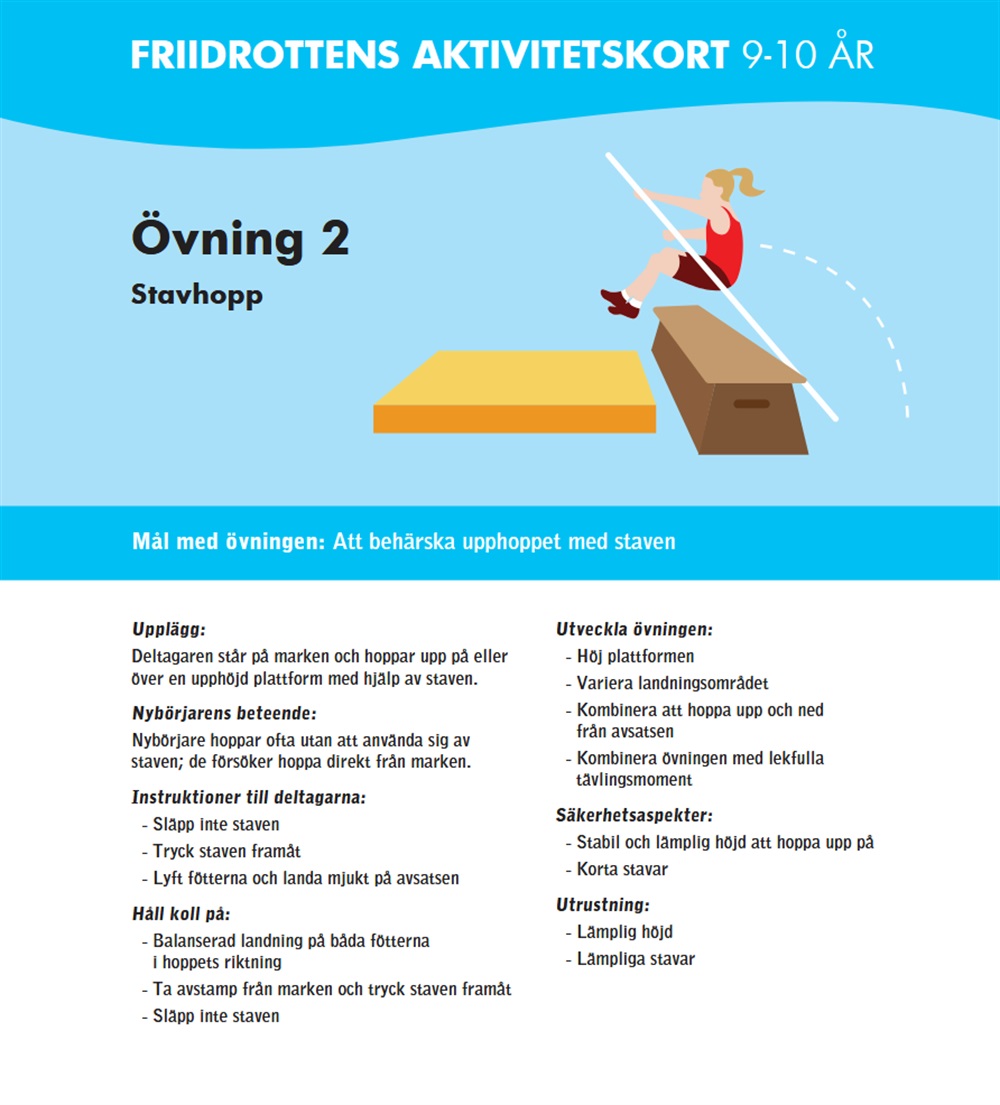 FRIIDROTTENS AKTIVITETSKORT 9-10 ÅR

Övning 2

Stavhopp

Mål med övningen: Att behärska upphoppet med staven

Upplägg:

Deltagaren står på marken och hoppar upp på eller över en upphöjd plattform med hjälp av staven.

Nybörjarens beteende:

Nybörjare hoppar ofta utan att använda sig av staven; de försöker hoppa direkt från marken.

Instruktioner till deltagarna:

- Släpp inte staven
- Tryck staven framåt
- Lyft fötterna och landa mjukt på avsatsen

Håll koll på:

- Balanserad landning på båda fötterna i hoppets riktning
- Ta avstamp från marken och tryck staven framåt
- Släpp inte staven

Utveckla övningen:

- Höj plattformen
- Variera landningsområdet
- Kombinera att hoppa upp och ned från avsatsen
- Kombinera övningen med lekfulla tävlingsmoment

Säkerhetsaspekter:

- Stabil och lämplig höjd att hoppa upp på
- Korta stavar

Utrustning:

- Lämplig höjd
- Lämpliga stavar